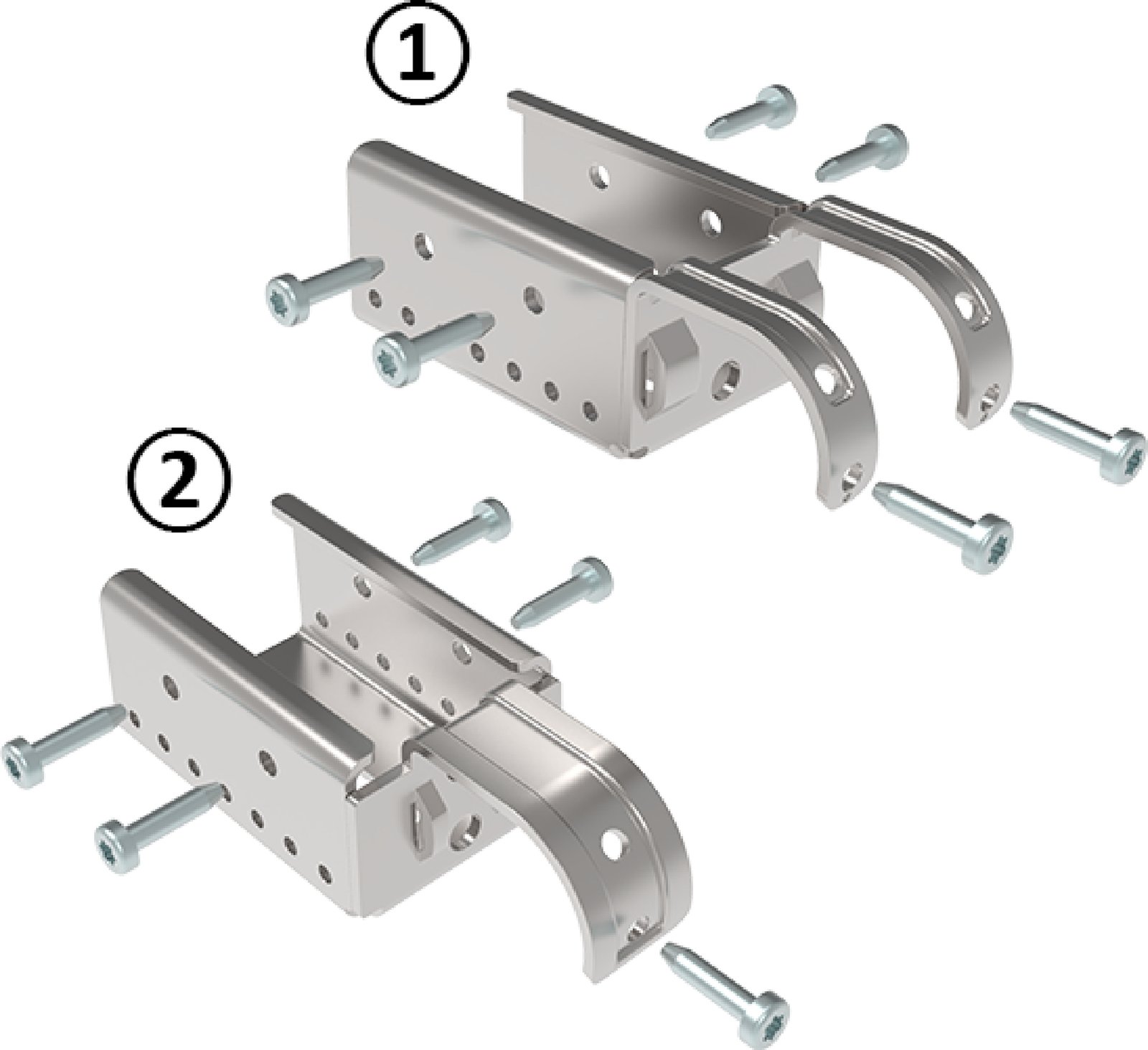 ①

②