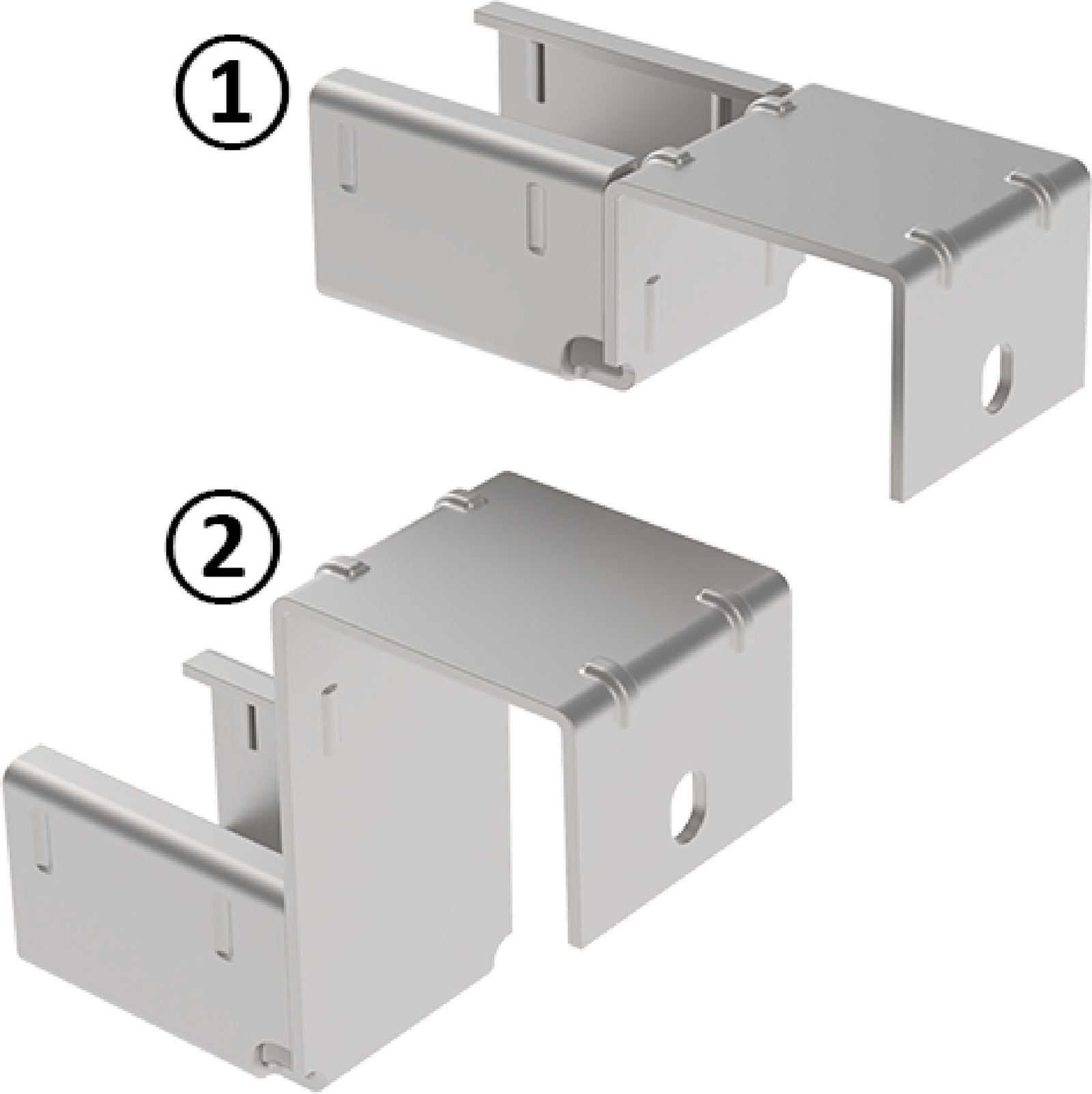 ①

②