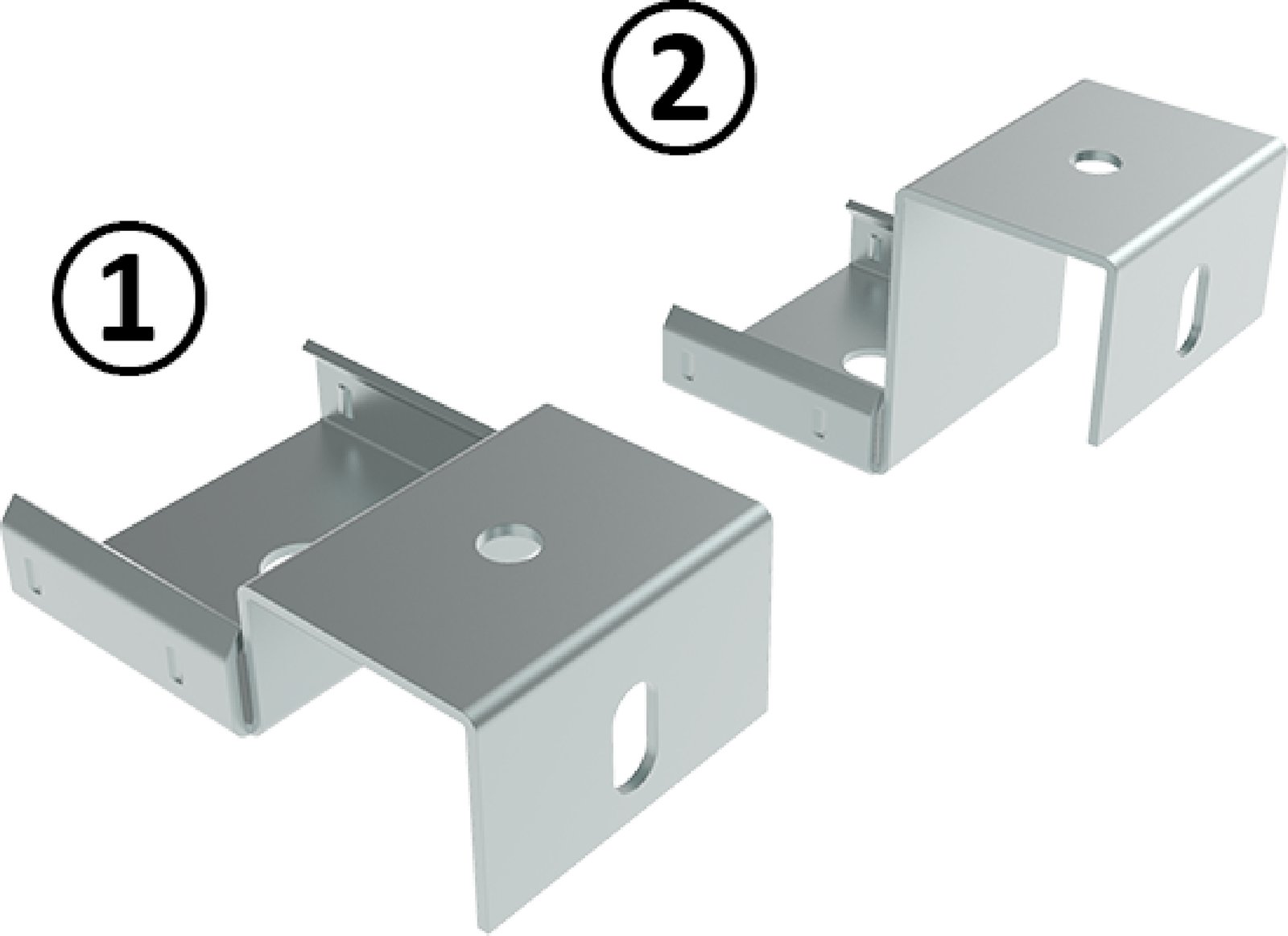 ②

①